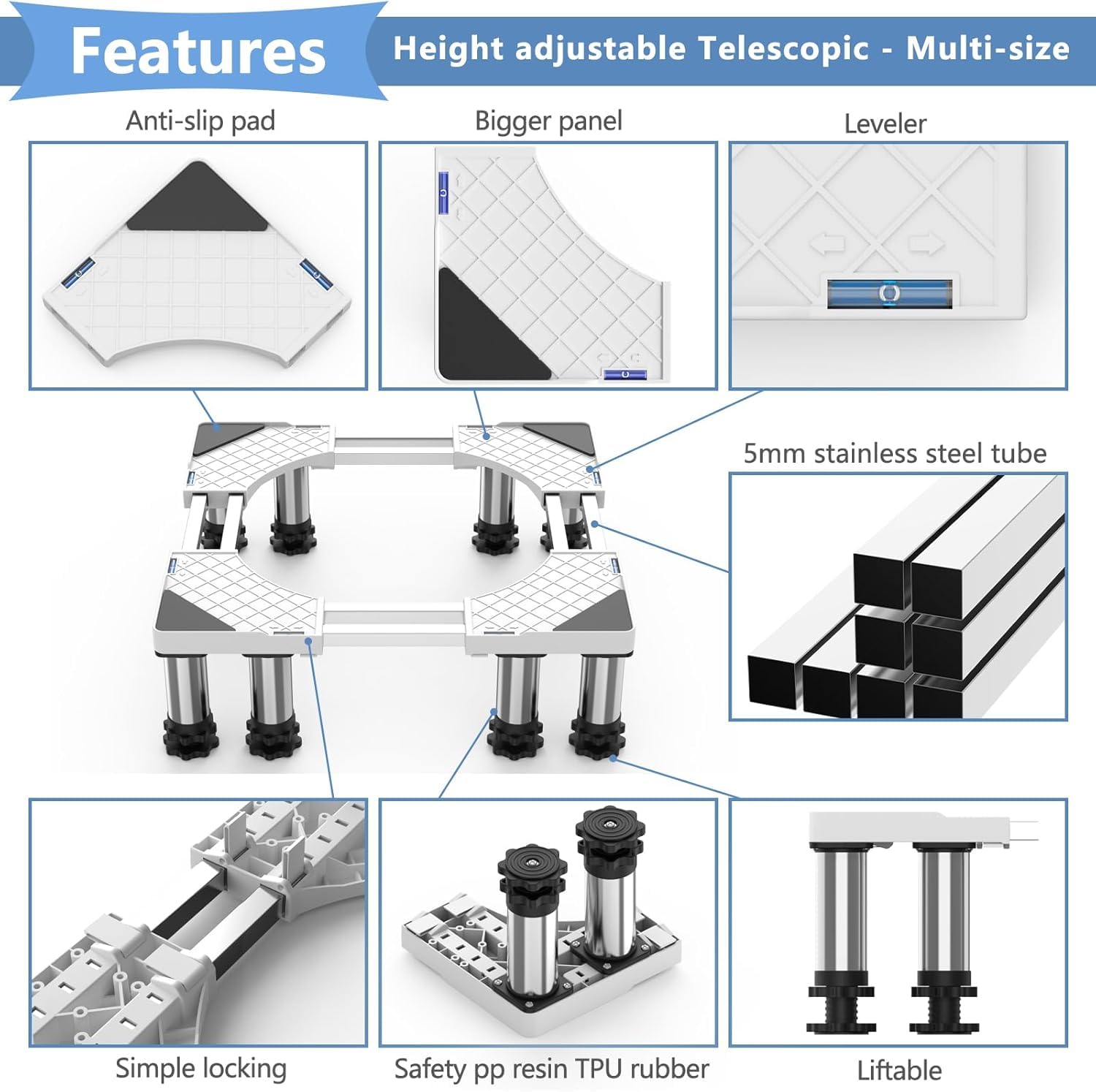 Features

Height adjustable Telescopic - Multi-size

Anti-slip pad

Bigger panel

Leveler

5mm stainless steel tube

Simple locking

Safety pp resin TPU rubber

Liftable